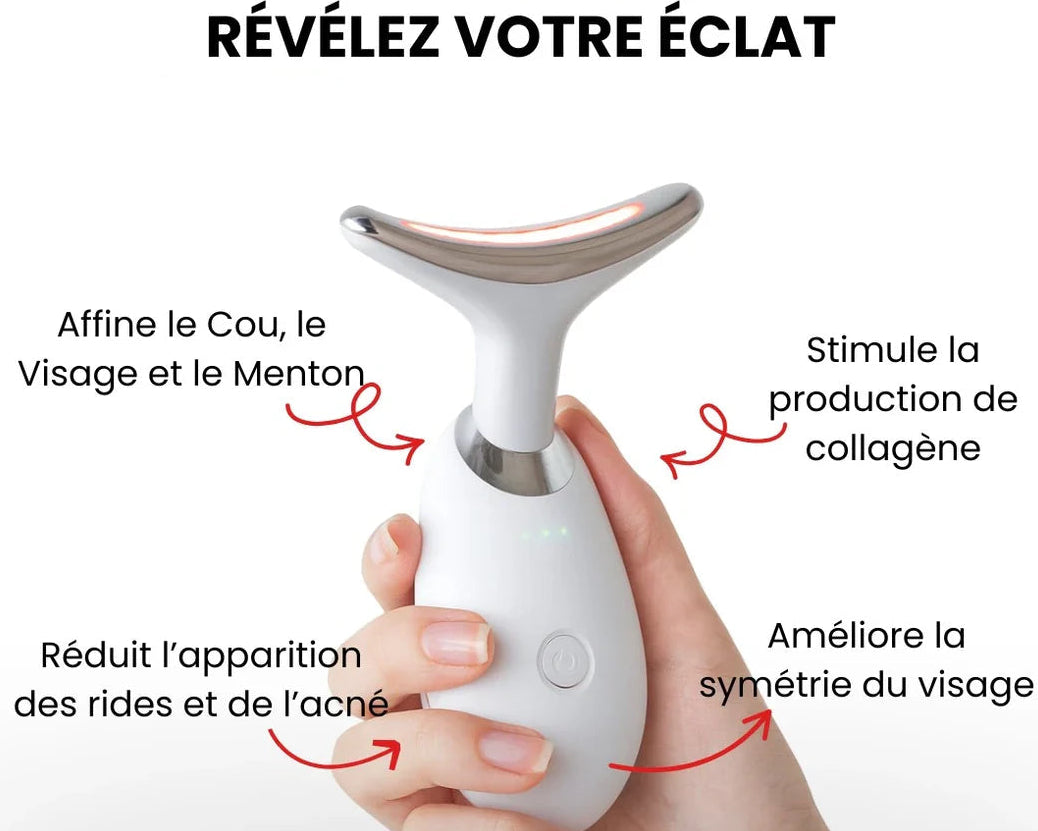 RÉVÉLEZ VOTRE ÉCLAT

Affine le Cou, le Visage et le Menton

Stimule la production de collagène

Réduit l'apparition des rides et de l'acné

Améliore la symétrie du visage